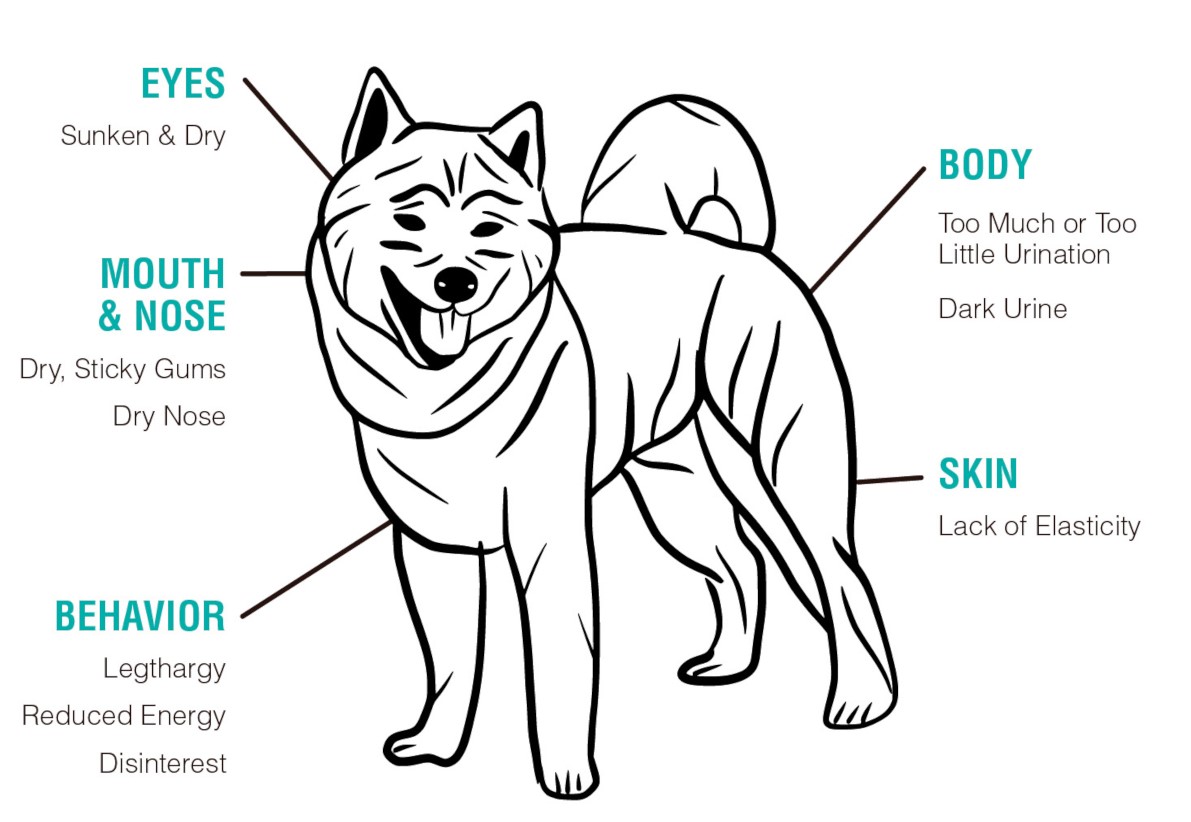 EYES
Sunken & Dry

MOUTH & NOSE
Dry, Sticky Gums
Dry Nose

BEHAVIOR
Legthargy
Reduced Energy
Disinterest

BODY
Too Much or Too Little Urination
Dark Urine

SKIN
Lack of Elasticity